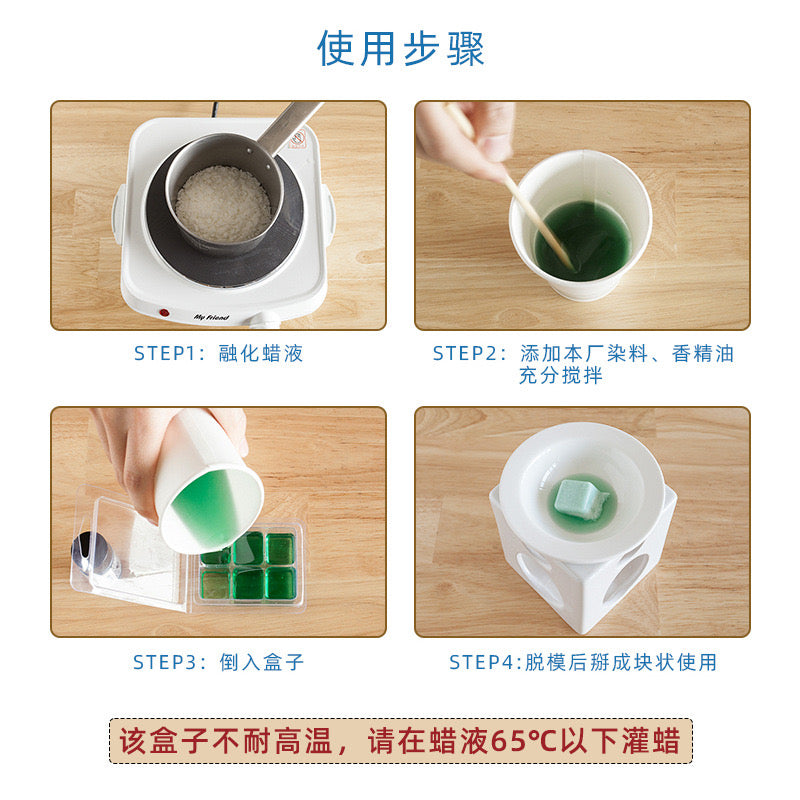 使用步骤

My Friend

STEP1：融化蜡液

STEP2：添加本厂染料、香精油充分搅拌

STEP3：倒入盒子

STEP4:脱模后掰成块状使用

该盒子不耐高温，请在蜡液65℃以下灌蜡