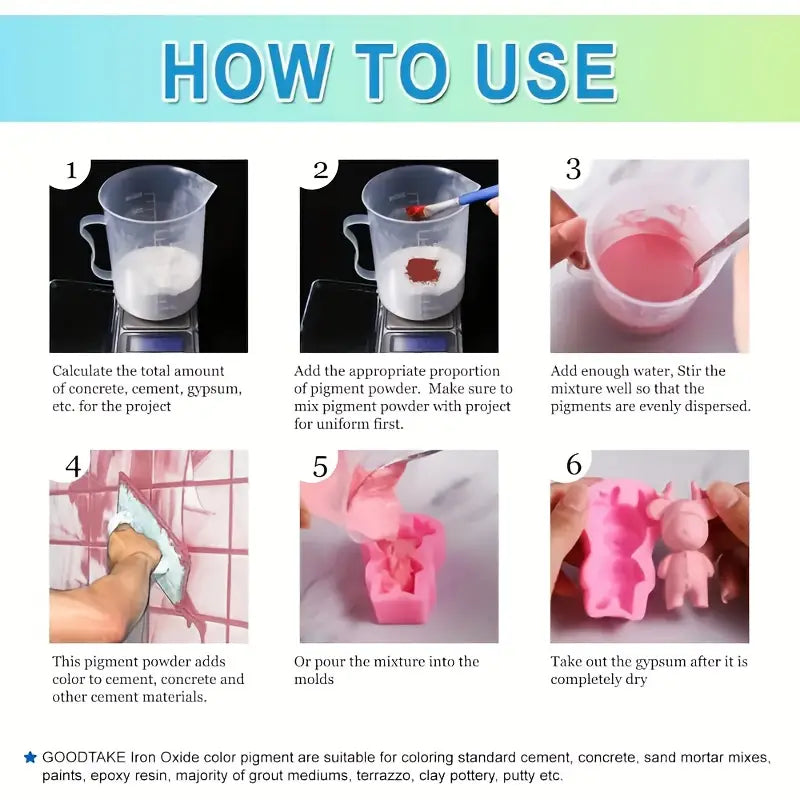 HOW TO USE

1

Calculate the total amount of concrete, cement, gypsum, etc. for the project

2

Add the appropriate proportion of pigment powder. Make sure to mix pigment powder with project for uniform first.

3

Add enough water, Stir the mixture well so that the pigments are evenly dispersed.

4

This pigment powder adds color to cement, concrete and other cement materials.

5

Or pour the mixture into the molds

6

Take out the gypsum after it is completely dry

★ GOODTAKE Iron Oxide color pigment are suitable for coloring standard cement, concrete, sand mortar mixes, paints, epoxy resin, majority of grout mediums, terrazzo, clay pottery, putty etc.