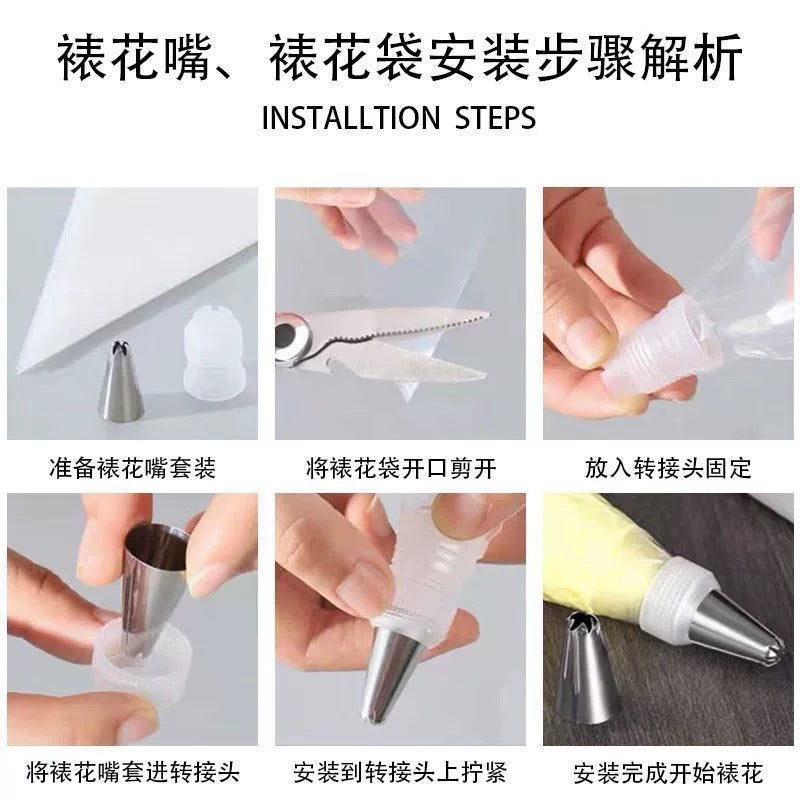 裱花嘴、裱花袋安装步骤解析
INSTALLTION STEPS

准备裱花嘴套装

将裱花袋开口剪开

放入转接头固定

将裱花嘴套进转接头

安装到转接头上拧紧

安装完成开始裱花